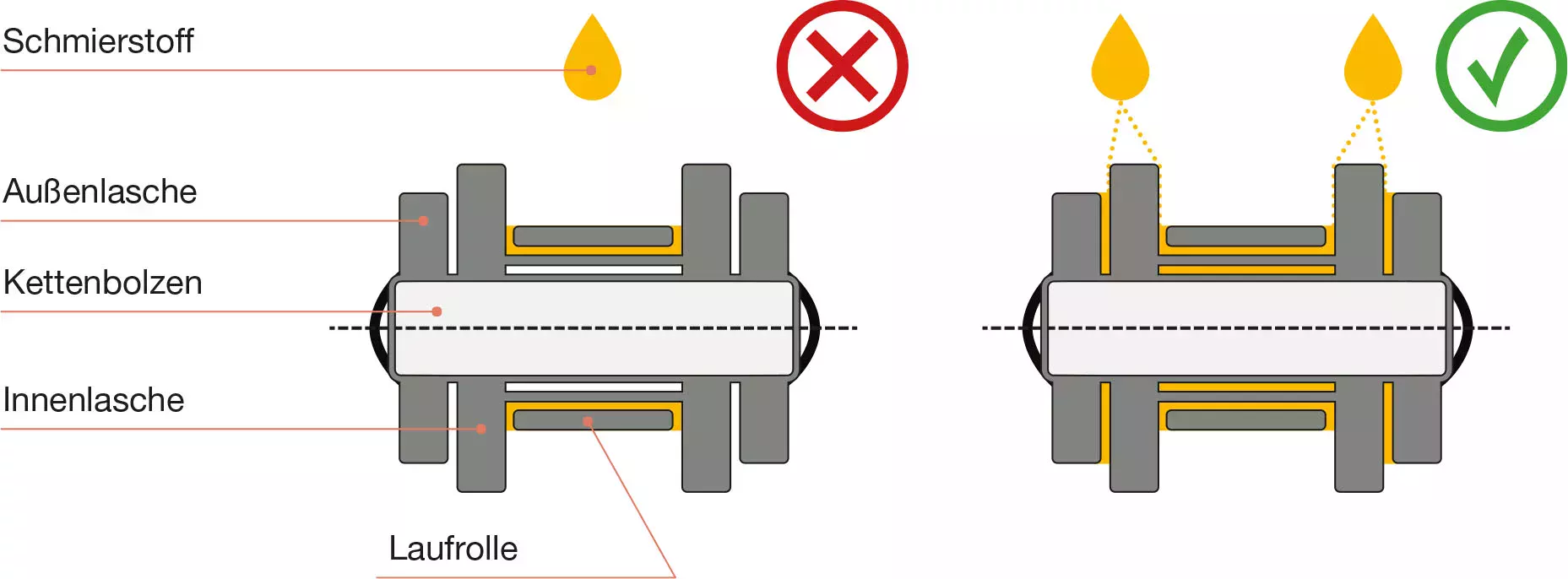 Schmierstoff

Außenlasche

Kettenbolzen

Innenlasche

Laufrolle